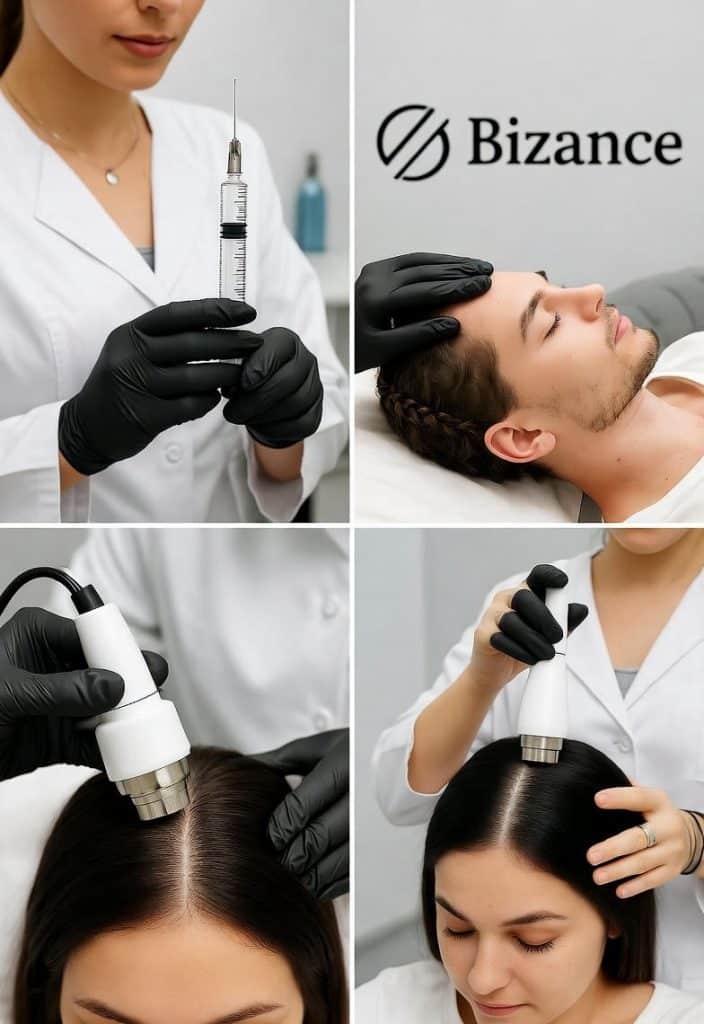 Bizance